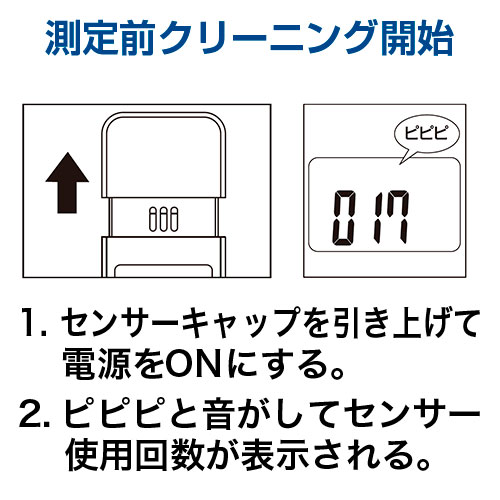 測定前クリーニング開始

ピピピ

017

1. センサーキャップを引き上げて電源をONにする。

2. ピピピと音がしてセンサー使用回数が表示される。