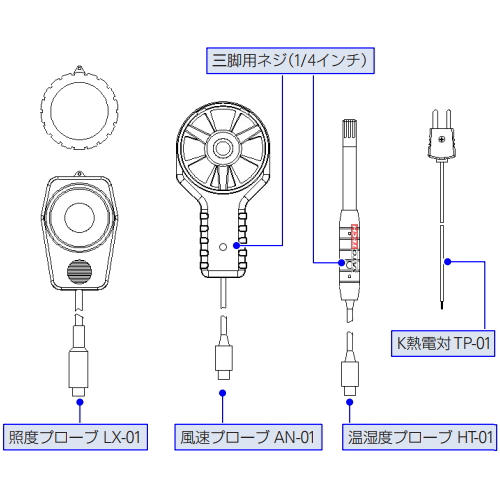 三脚用ネジ(1/4インチ)

K熱電対 TP-01

照度プローブ LX-01

風速プローブ AN-01

温湿度プローブ HT-01