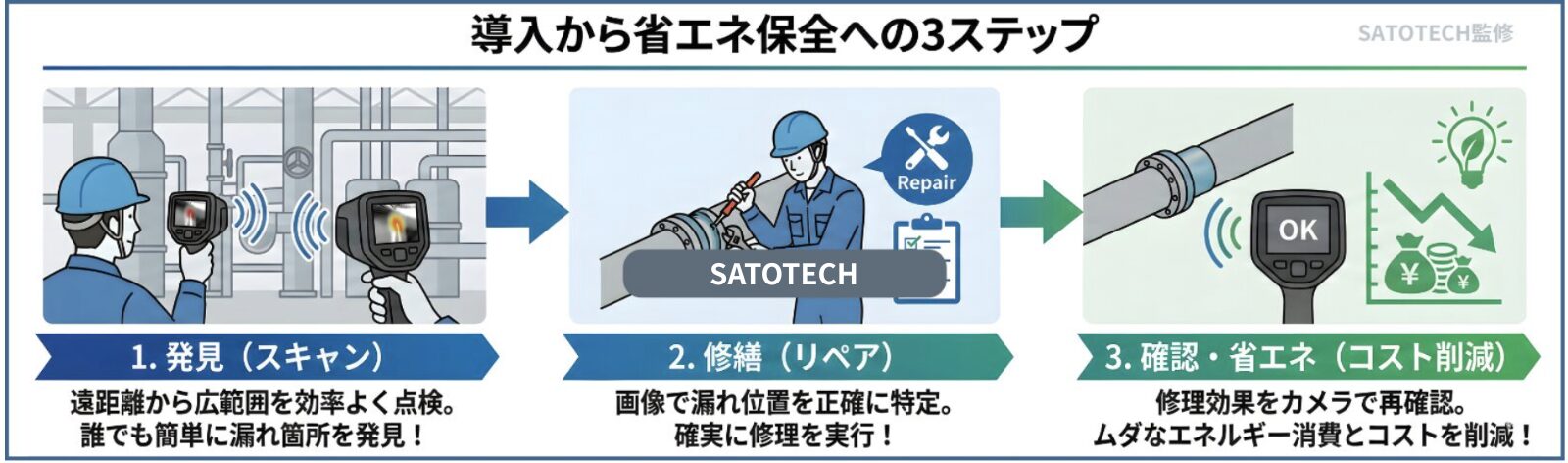 導入から省エネ保全への3ステップ

SATOTECH監修

Repair

SATOTECH

OK

¥

¥

1. 発見（スキャン）

遠距離から広範囲を効率よく点検。
誰でも簡単に漏れ箇所を発見！

2. 修繕（リペア）

画像で漏れ位置を正確に特定。
確実に修理を実行！

3. 確認・省エネ（コスト削減）

修理効果をカメラで再確認。
ムダなエネルギー消費とコストを削減！