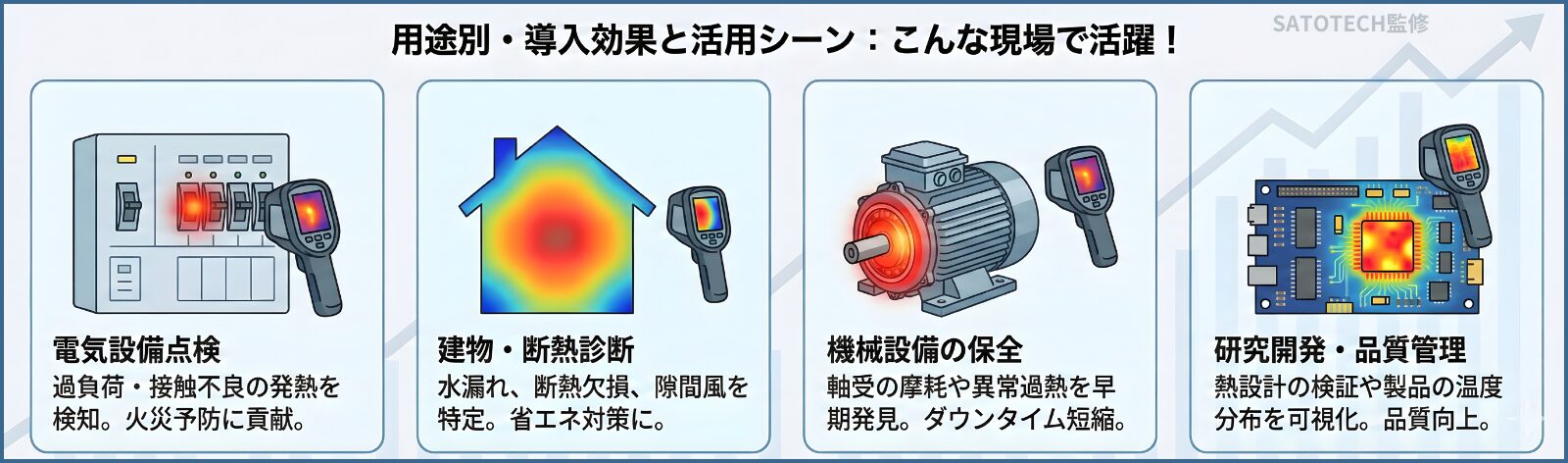 用途別・導入効果と活用シーン：こんな現場で活躍！

SATOTECH監修

電気設備点検
過負荷・接触不良の発熱を検知。火災予防に貢献。

建物・断熱診断
水漏れ、断熱欠損、隙間風を特定。省エネ対策に。

機械設備の保全
軸受の摩耗や異常過熱を早期発見。ダウンタイム短縮。

研究開発・品質管理
熱設計の検証や製品の温度分布を可視化。品質向上。