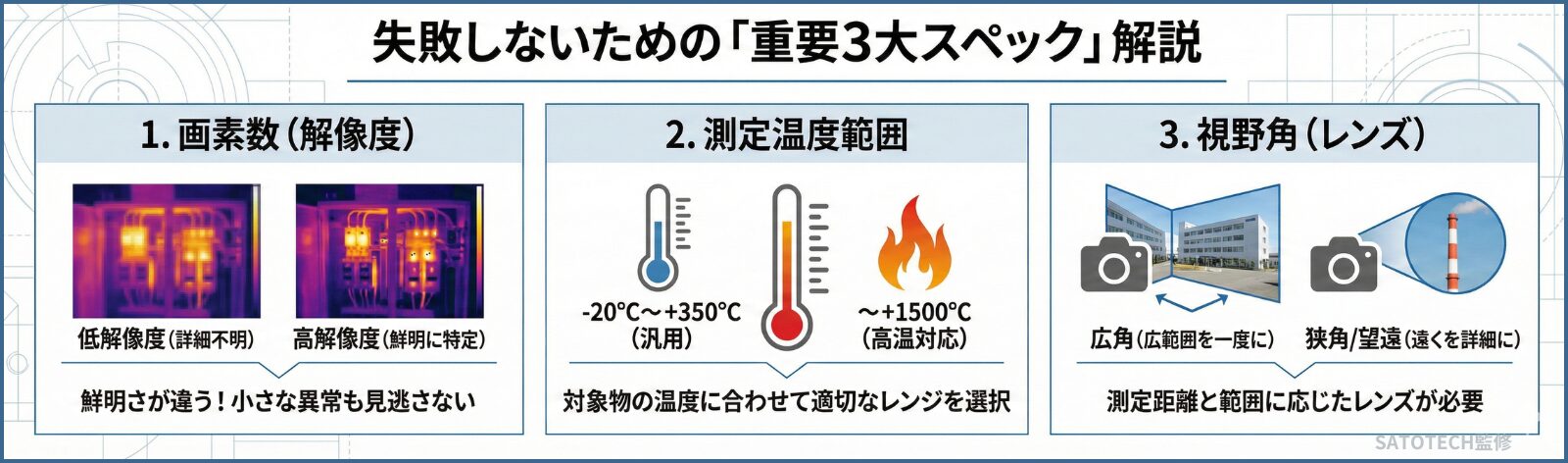 失敗しないための「重要3大スペック」解説

1. 画素数（解像度）

低解像度（詳細不明）　高解像度（鮮明に特定）

鮮明さが違う！小さな異常も見逃さない

2. 測定温度範囲

-20°C〜+350°C（汎用）

〜+1500°C（高温対応）

対象物の温度に合わせて適切なレンジを選択

3. 視野角（レンズ）

広角（広範囲を一度に）　狭角/望遠（遠くを詳細に）

測定距離と範囲に応じたレンズが必要

SATOTECH監修