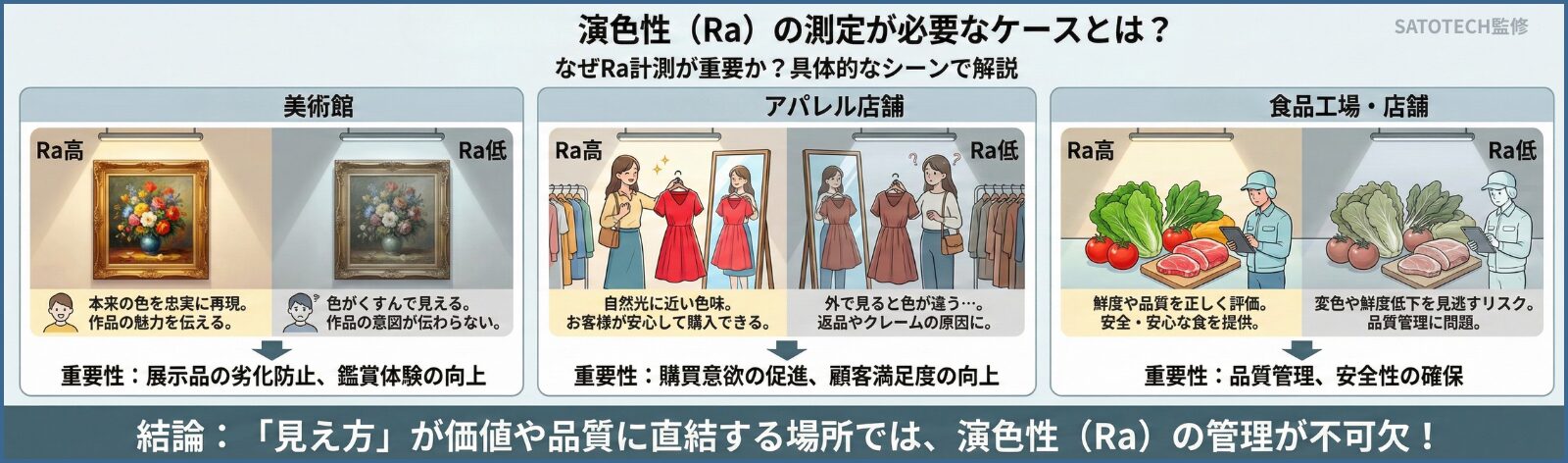 演色性（Ra）の測定が必要なケースとは？

SATOTECH監修

なぜRa計測が重要か？具体的なシーンで解説

美術館

Ra高

Ra低

本来の色を忠実に再現。作品の魅力を伝える。

色がくすんで見える。作品の意図が伝わらない。

重要性：展示品の劣化防止、鑑賞体験の向上

アパレル店舗

Ra高

Ra低

自然光に近い色味。お客様が安心して購入できる。

外で見ると色が違う…。返品やクレームの原因に。

重要性：購買意欲の促進、顧客満足度の向上

食品工場・店舗

Ra高

Ra低

鮮度や品質を正しく評価。安全・安心な食を提供。

変色や鮮度低下を見逃すリスク。品質管理に問題。

重要性：品質管理、安全性の確保

結論：「見え方」が価値や品質に直結する場所では、演色性（Ra）の管理が不可欠！