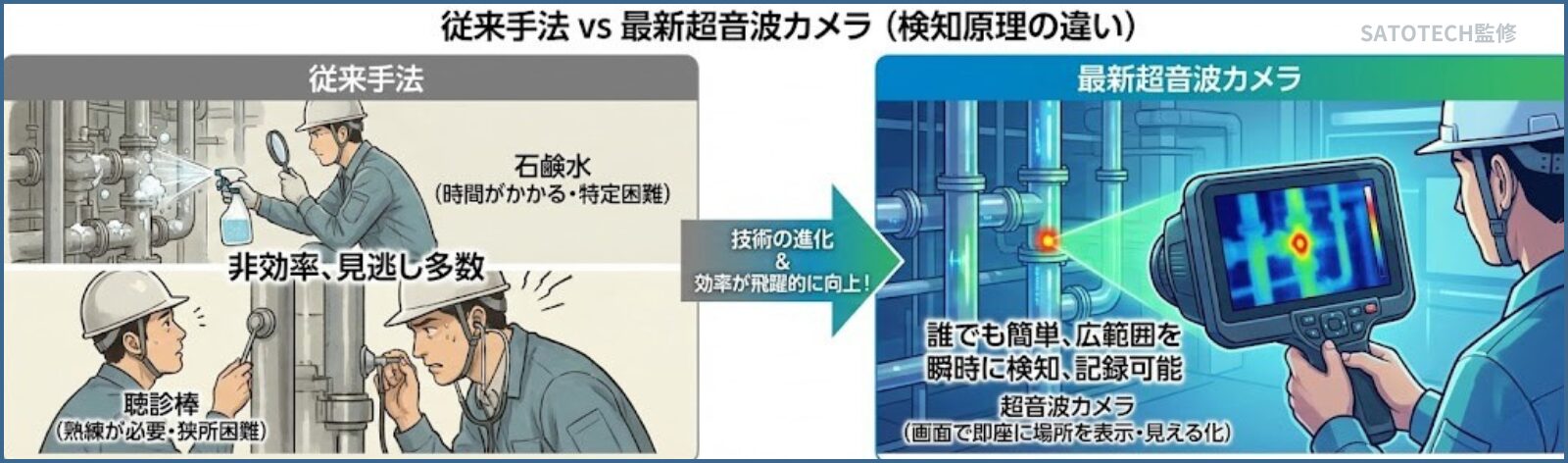 従来手法 vs 最新超音波カメラ（検知原理の違い）

SATOTECH監修

従来手法

石鹸水
（時間がかかる・特定困難）

非効率、見逃し多数

聴診棒
（熟練が必要・狭所困難）

技術の進化
&
効率が飛躍的に向上！

最新超音波カメラ

誰でも簡単、広範囲を瞬時に検知、記録可能

超音波カメラ
（画面で即座に場所を表示・見える化）