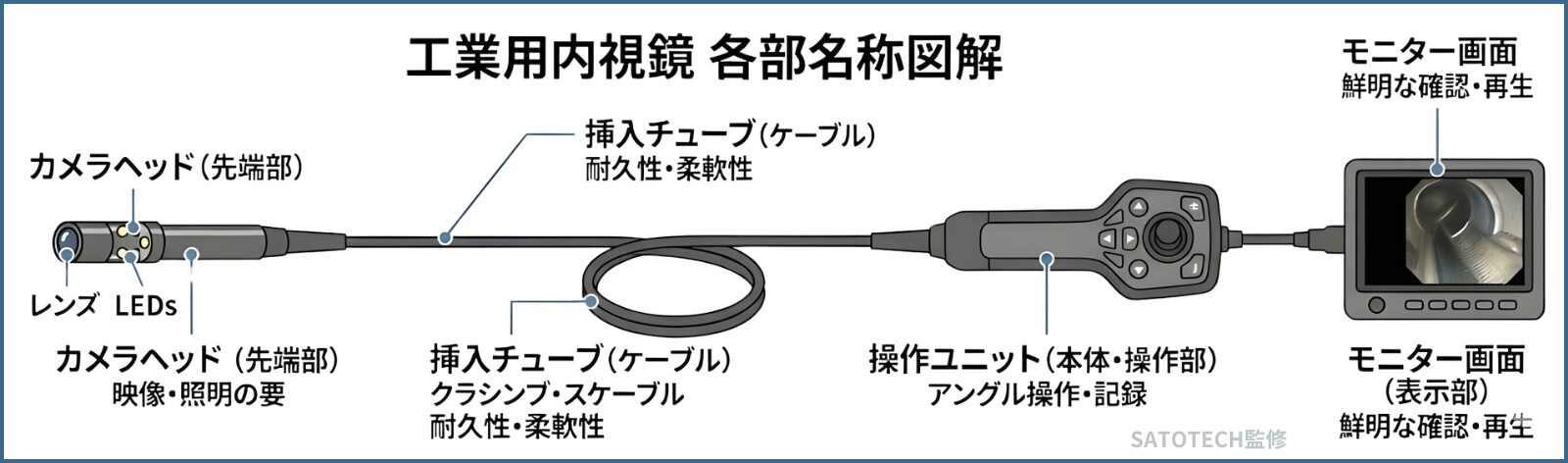 工業用内視鏡 各部名称図解

モニター画面
鮮明な確認・再生

挿入チューブ（ケーブル）
耐久性・柔軟性

カメラヘッド（先端部）

レンズ LEDs

カメラヘッド（先端部）
映像・照明の要

挿入チューブ（ケーブル）
クラシンブ・スケーブル
耐久性・柔軟性

操作ユニット（本体・操作部）
アングル操作・記録

モニター画面
（表示部）
鮮明な確認・再生

SATOTECH監修